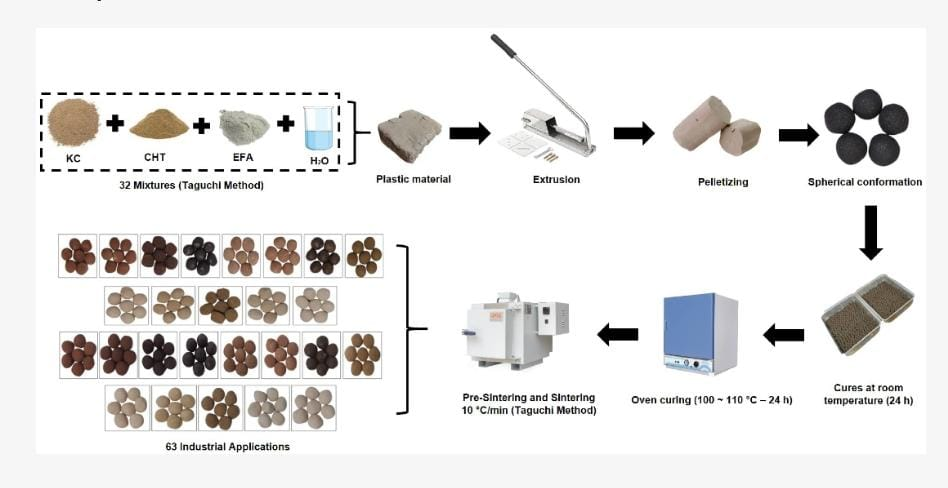 KC
CHT
EFA
$H_2O$
32 Mixtures (Taguchi Method)

Plastic material

Extrusion

Pelletizing

Spherical conformation

Cures at room temperature (24 h)

Oven curing (100 ~ 110 °C – 24 h)

Pre-Sintering and Sintering 10 °C/min (Taguchi Method)

63 Industrial Applications